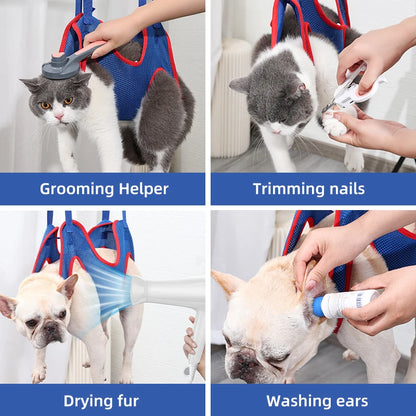 Grooming Helper

Trimming nails

Drying fur

Washing ears